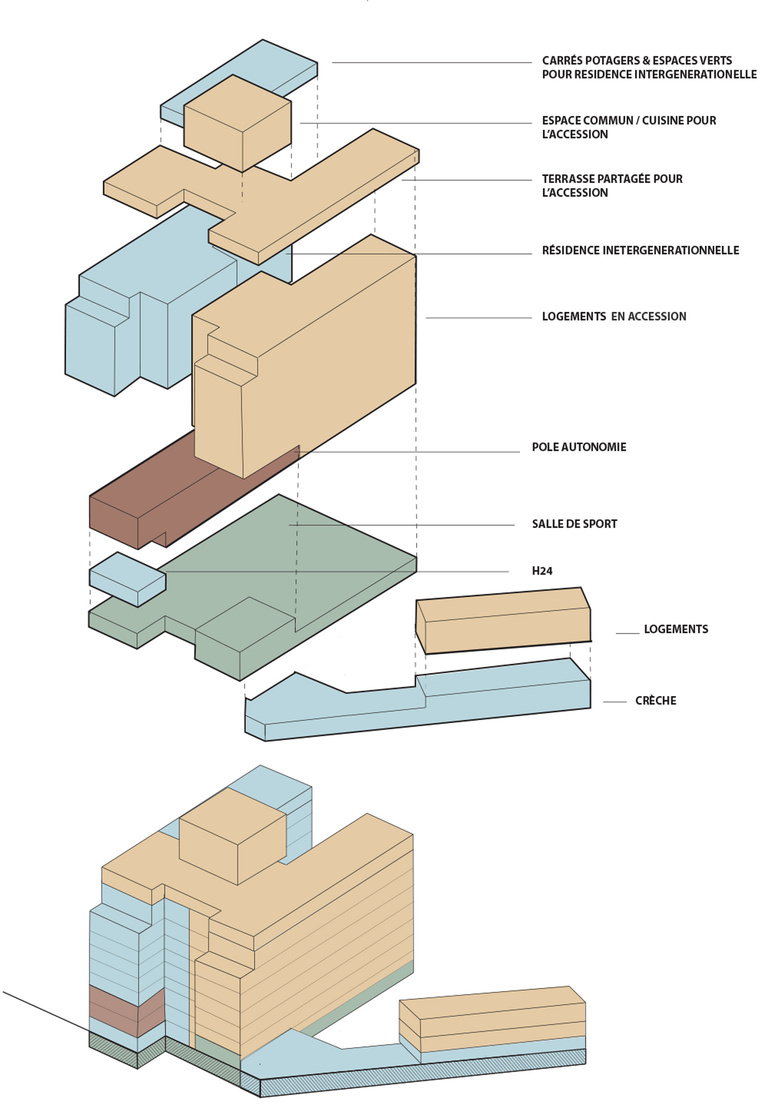 CARRÉS POTAGERS & ESPACES VERTS POUR RESIDENCE INTERGENERATIONELLE

ESPACE COMMUN / CUISINE POUR L'ACCESSION

TERRASSE PARTAGÉE POUR L'ACCESSION

RÉSIDENCE INETERGENERATIONNELLE

LOGEMENTS EN ACCESSION

POLE AUTONOMIE

SALLE DE SPORT

H24

LOGEMENTS

CRÈCHE